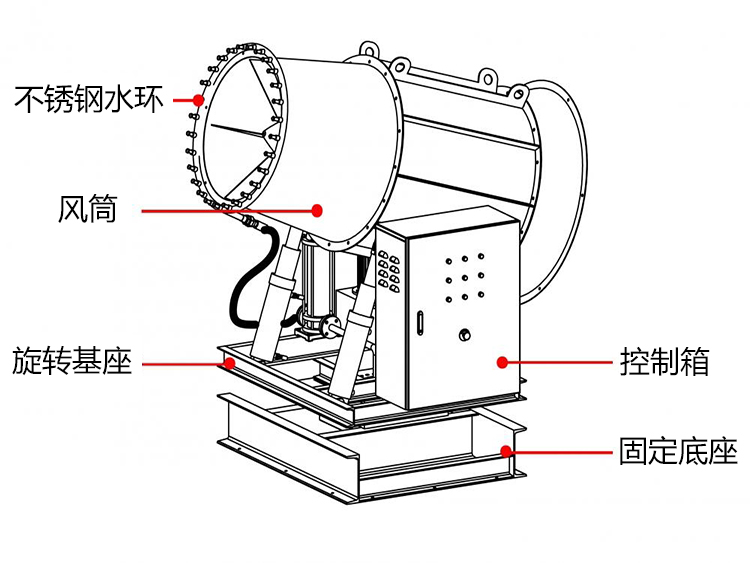 不锈钢水环

风筒

旋转基座

控制箱

固定底座