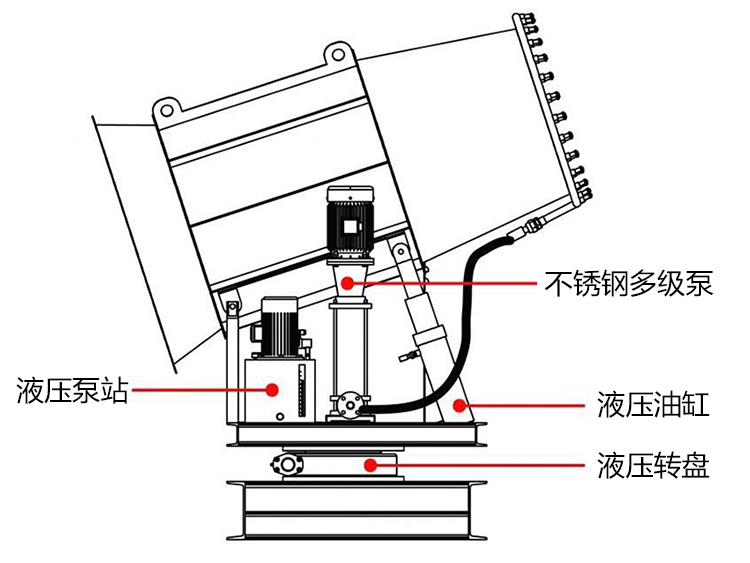 不锈钢多级泵

液压泵站

液压油缸

液压转盘